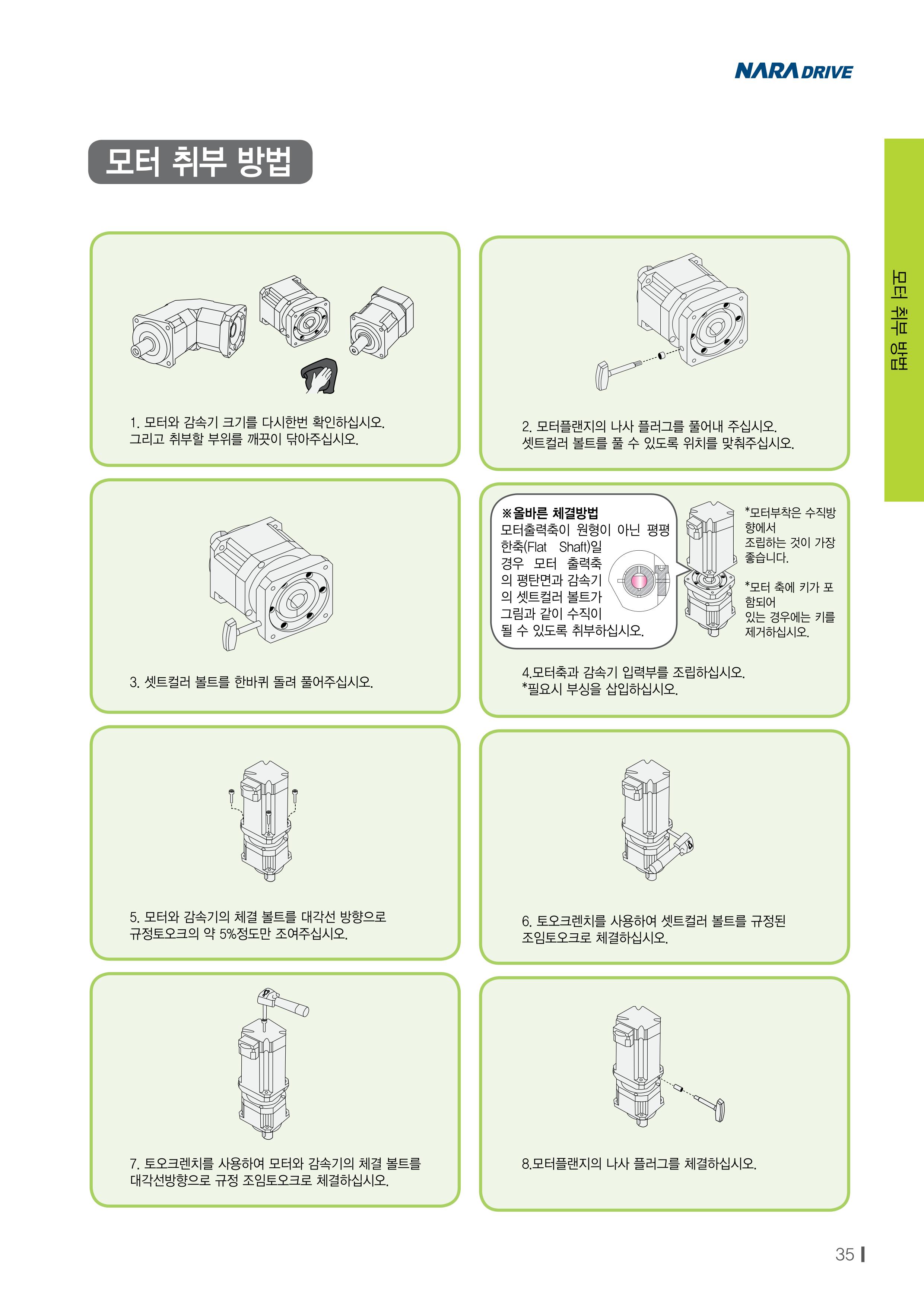 NARA DRIVE

모터 취부 방법

모터 취부 방법

1. 모터와 감속기 크기를 다시한번 확인하십시오.
그리고 취부할 부위를 깨끗이 닦아주십시오.

2. 모터플랜지의 나사 플러그를 풀어내 주십시오.
셋트컬러 볼트를 풀 수 있도록 위치를 맞춰주십시오.

3. 셋트컬러 볼트를 한바퀴 돌려 풀어주십시오.

※올바른 체결방법
모터출력축이 원형이 아닌 평평한축(Flat Shaft)일 경우 모터 출력축의 평탄면과 감속기의 셋트컬러 볼트가 그림과 같이 수직이 될 수 있도록 취부하십시오.

*모터부착은 수직방향에서 조립하는 것이 가장 좋습니다.

*모터 축에 키가 포함되어 있는 경우에는 키를 제거하십시오.

4.모터축과 감속기 입력부를 조립하십시오.
*필요시 부싱을 삽입하십시오.

5. 모터와 감속기의 체결 볼트를 대각선 방향으로
규정토오크의 약 5%정도만 조여주십시오.

6. 토오크렌치를 사용하여 셋트컬러 볼트를 규정된
조임토오크로 체결하십시오.

7. 토오크렌치를 사용하여 모터와 감속기의 체결 볼트를
대각선방향으로 규정 조임토오크로 체결하십시오.

8.모터플랜지의 나사 플러그를 체결하십시오.

35