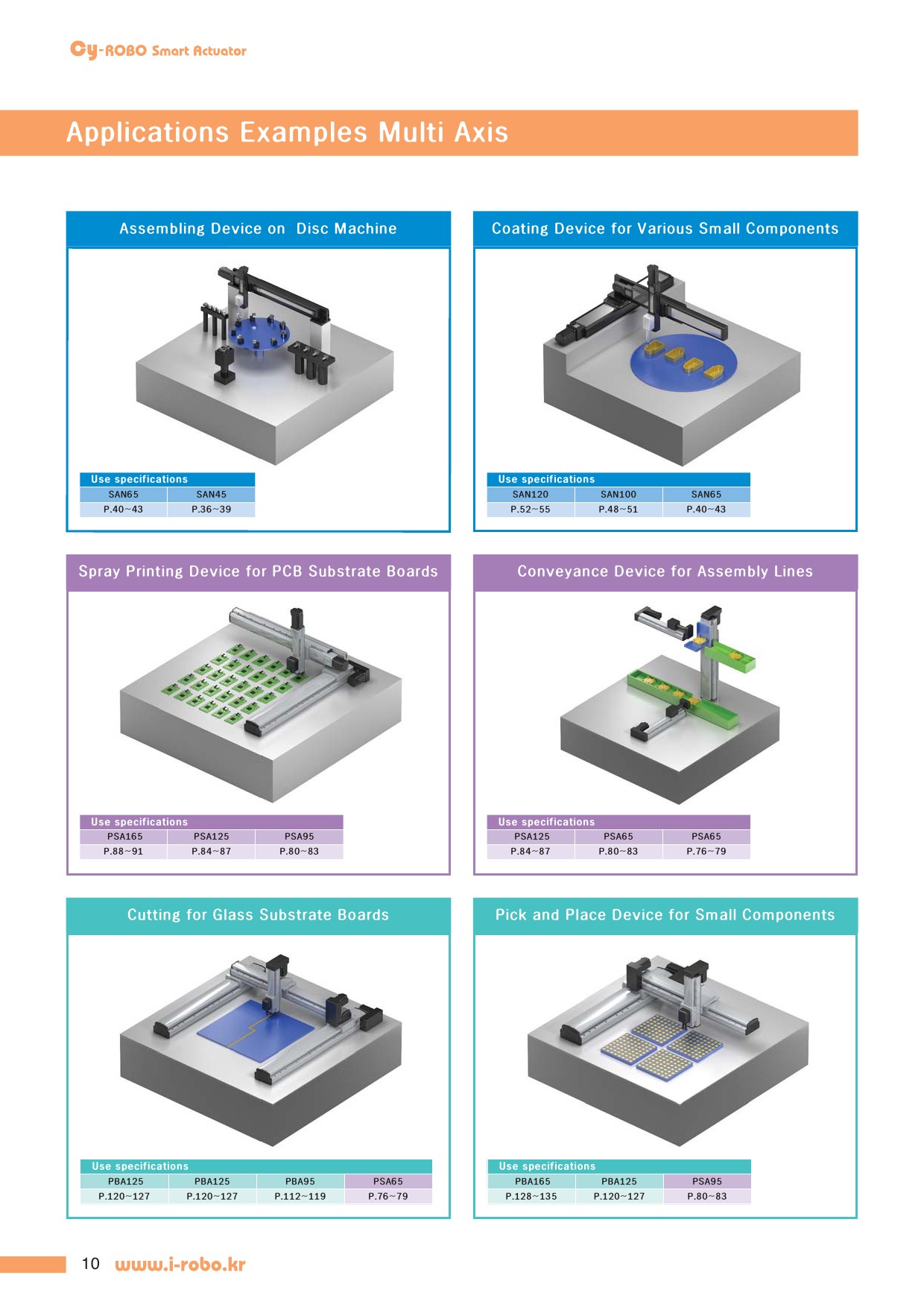 Cy-ROBO Smart Actuator

Applications Examples Multi Axis

Assembling Device on Disc Machine

Use specifications

| SAN65 | SAN45 |
|---|---|
| P.40~43 | P.36~39 |

Coating Device for Various Small Components

Use specifications

| SAN120 | SAN100 | SAN65 |
|---|---|---|
| P.52~55 | P.48~51 | P.40~43 |

Spray Printing Device for PCB Substrate Boards

Use specifications

| PSA165 | PSA125 | PSA95 |
|---|---|---|
| P.88~91 | P.84~87 | P.80~83 |

Conveyance Device for Assembly Lines

Use specifications

| PSA125 | PSA65 | PSA65 |
|---|---|---|
| P.84~87 | P.80~83 | P.76~79 |

Cutting for Glass Substrate Boards

Use specifications

| PBA125 | PBA125 | PBA95 | PSA65 |
|---|---|---|---|
| P.120~127 | P.120~127 | P.112~119 | P.76~79 |

Pick and Place Device for Small Components

Use specifications

| PBA165 | PBA125 | PSA95 |
|---|---|---|
| P.128~135 | P.120~127 | P.80~83 |

10 www.i-robo.kr